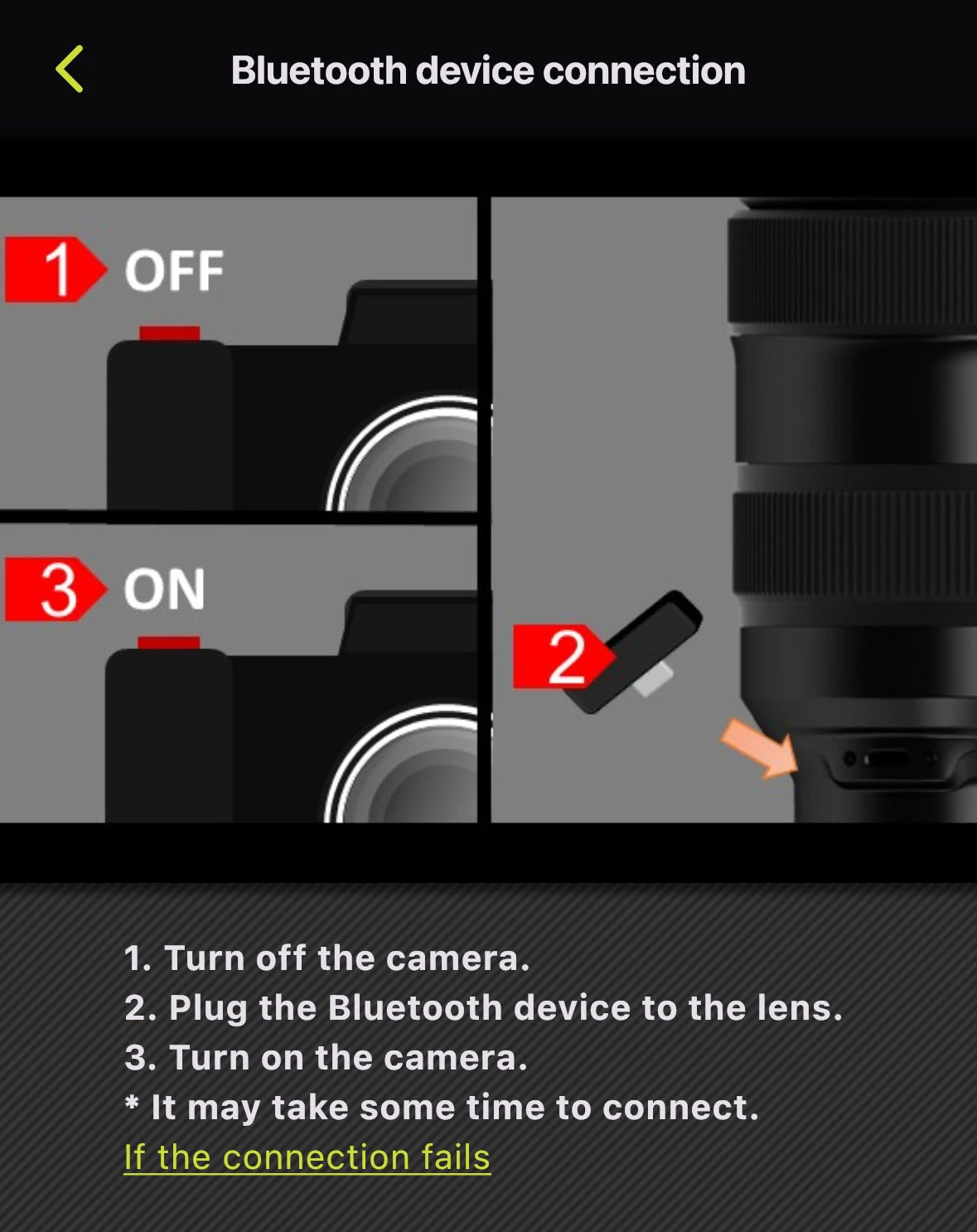 Bluetooth device connection

1 OFF

3 ON

2

1. Turn off the camera.
2. Plug the Bluetooth device to the lens.
3. Turn on the camera.
* It may take some time to connect.
If the connection fails